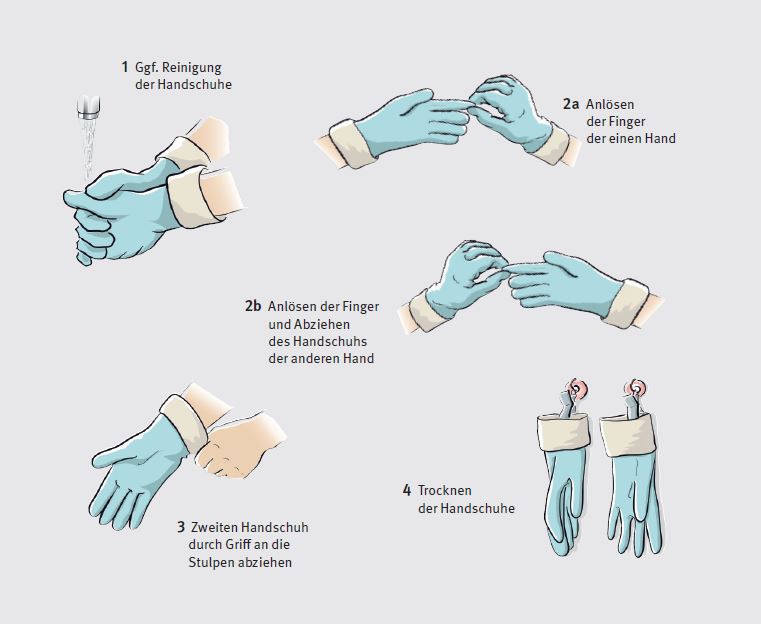 1 Ggf. Reinigung der Handschuhe

2a Anlösen der Finger der einen Hand

2b Anlösen der Finger und Abziehen des Handschuhs der anderen Hand

3 Zweiten Handschuh durch Griff an die Stulpen abziehen

4 Trocknen der Handschuhe